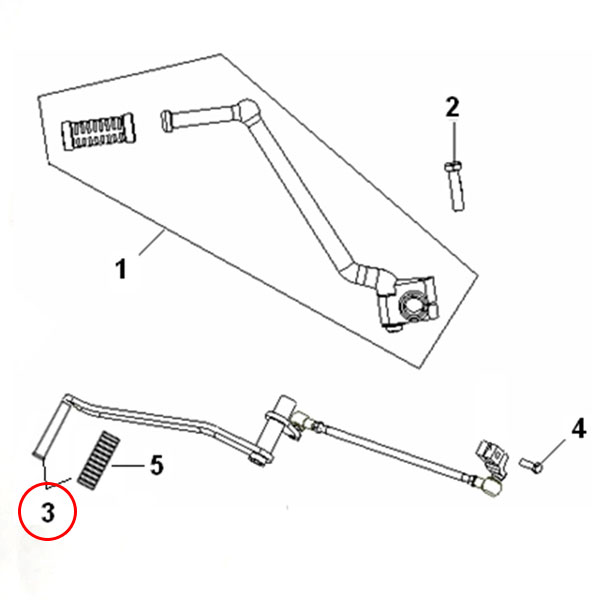 2

1

4

5

3